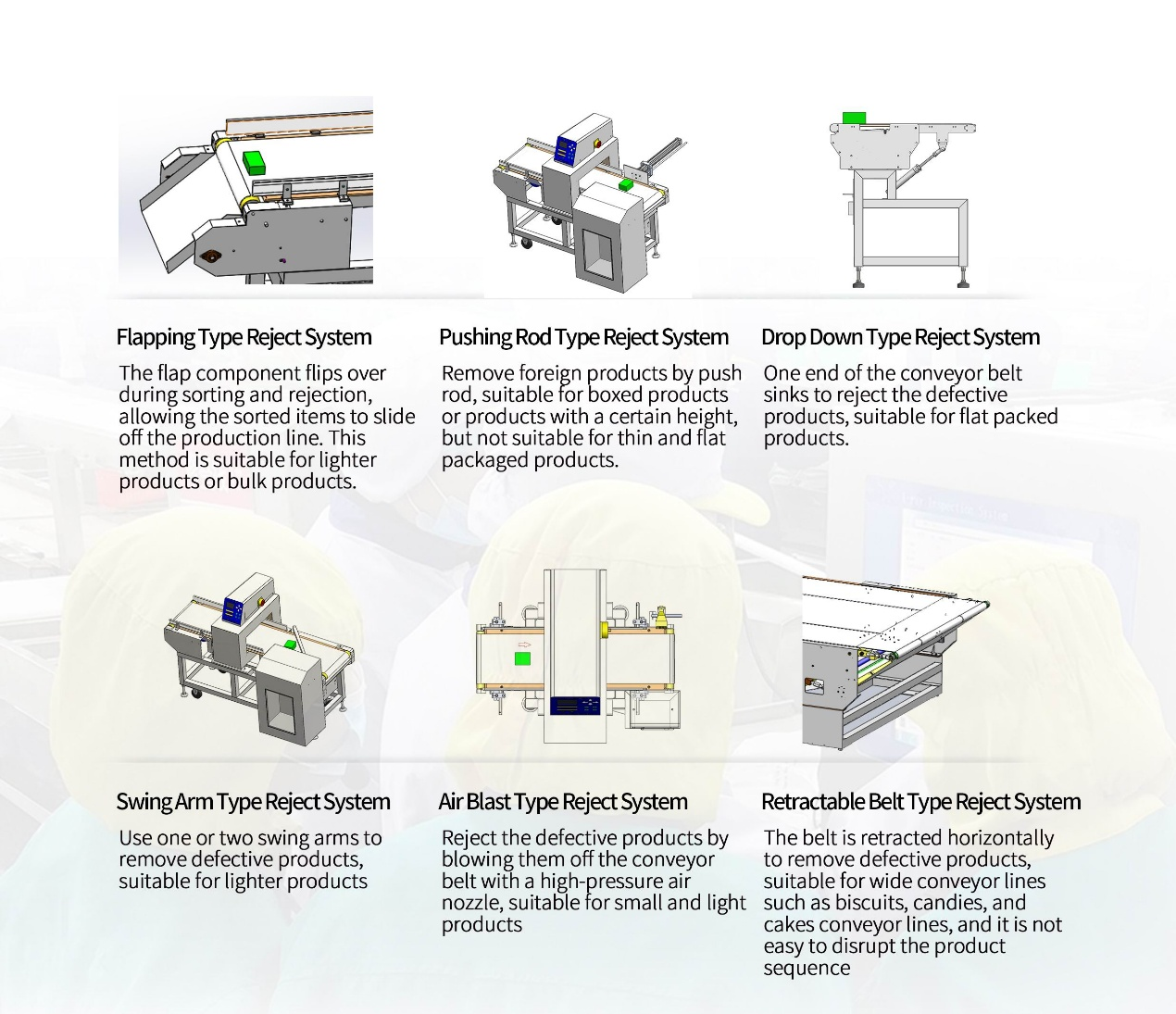 Flapping Type Reject System

The flap component flips over during sorting and rejection, allowing the sorted items to slide off the production line. This method is suitable for lighter products or bulk products.

Pushing Rod Type Reject System

Remove foreign products by push rod, suitable for boxed products or products with a certain height, but not suitable for thin and flat packaged products.

Drop Down Type Reject System

One end of the conveyor belt sinks to reject the defective products, suitable for flat packed products.

Swing Arm Type Reject System

Use one or two swing arms to remove defective products, suitable for lighter products

Air Blast Type Reject System

Reject the defective products by blowing them off the conveyor belt with a high-pressure air nozzle, suitable for small and light products

Retractable Belt Type Reject System

The belt is retracted horizontally to remove defective products, suitable for wide conveyor lines such as biscuits, candies, and cakes conveyor lines, and it is not easy to disrupt the product sequence